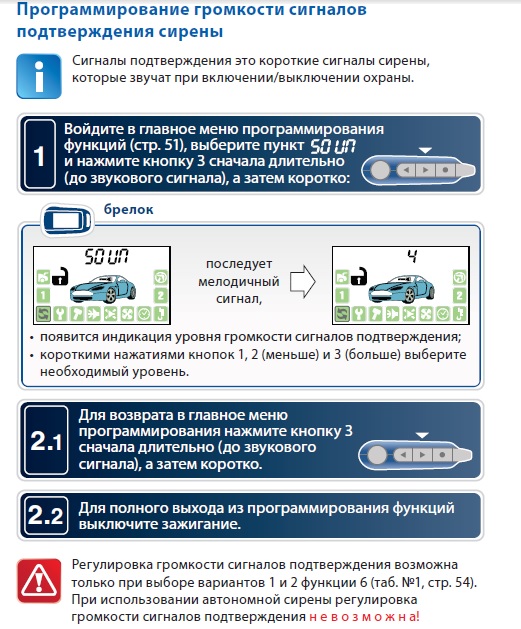 Программирование громкости сигналов подтверждения сирены

Сигналы подтверждения это короткие сигналы сирены, которые звучат при включении/выключении охраны.

1

Войдите в главное меню программирования функций (стр. 51), выберите пункт SOUN и нажмите кнопку 3 сначала длительно (до звукового сигнала), а затем коротко:

брелок

SOUN

1 2

последует мелодичный сигнал,

4

1 2

• появится индикация уровня громкости сигналов подтверждения;
• короткими нажатиями кнопок 1, 2 (меньше) и 3 (больше) выберите необходимый уровень.

2.1

Для возврата в главное меню программирования нажмите кнопку 3 сначала длительно (до звукового сигнала), а затем коротко.

2.2

Для полного выхода из программирования функций выключите зажигание.

Регулировка громкости сигналов подтверждения возможна только при выборе вариантов 1 и 2 функции 6 (таб. №1, стр. 54). При использовании автономной сирены регулировка громкости сигналов подтверждения невозможна!